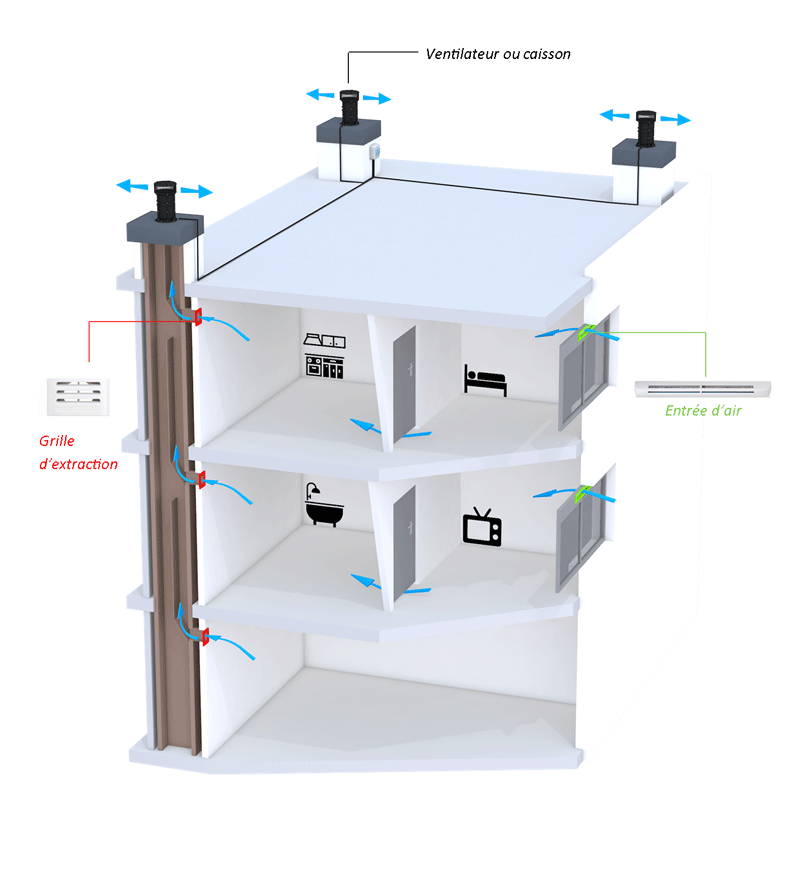 Ventilateur ou caisson

Grille d'extraction

Entrée d'air