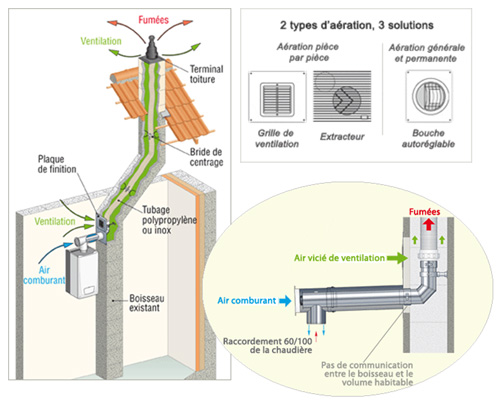 Fumées

Ventilation

Terminal toiture

Bride de centrage

Plaque de finition

Ventilation

Tubage polypropylène ou inox

Air comburant

Boisseau existant

2 types d'aération, 3 solutions

Aération pièce par pièce

Aération générale et permanente

Grille de ventilation

Extracteur

Bouche autoréglable

Fumées

Air vicié de ventilation

Air comburant

Raccordement 60/100 de la chaudière

Pas de communication entre le boisseau et le volume habitable