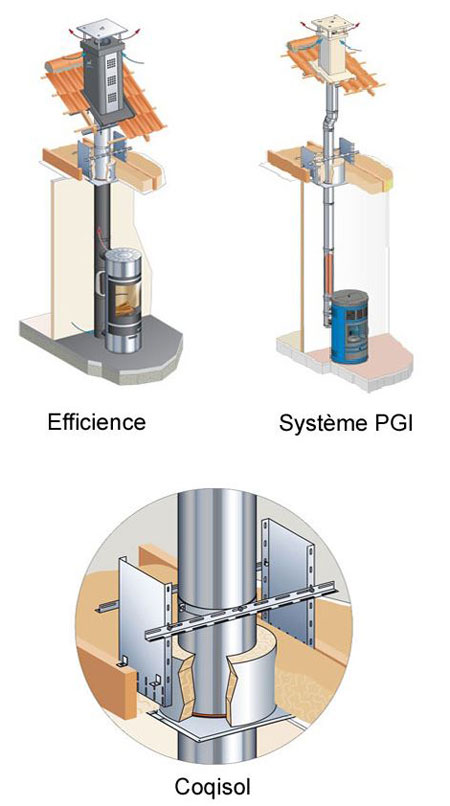 Efficience

Système PGI

Coqisol