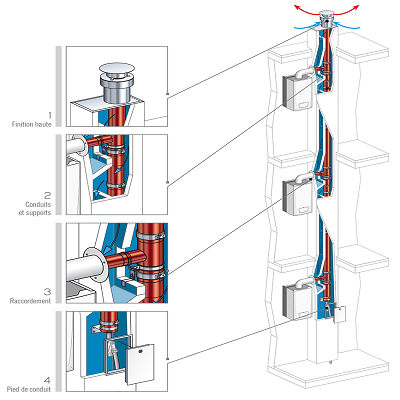 1
Finition haute

2
Conduits et supports

3
Raccordement

4
Pied de conduit