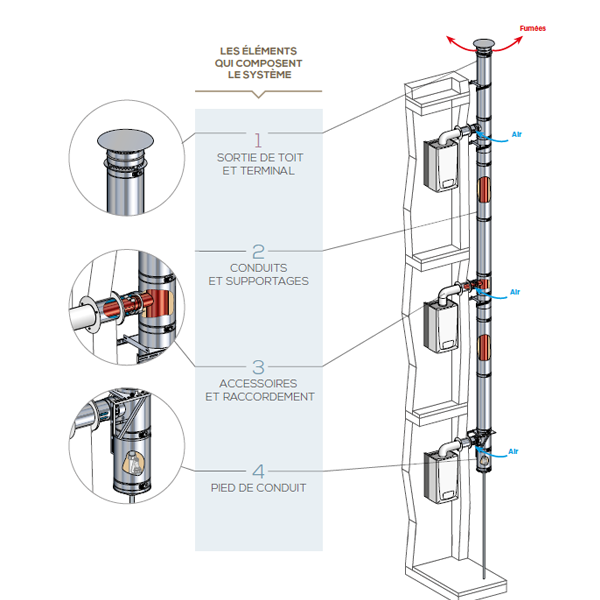 LES ÉLÉMENTS QUI COMPOSENT LE SYSTÈME

1
SORTIE DE TOIT ET TERMINAL

2
CONDUITS ET SUPPORTAGES

3
ACCESSOIRES ET RACCORDEMENT

4
PIED DE CONDUIT

Fumées

Air

Air

Air