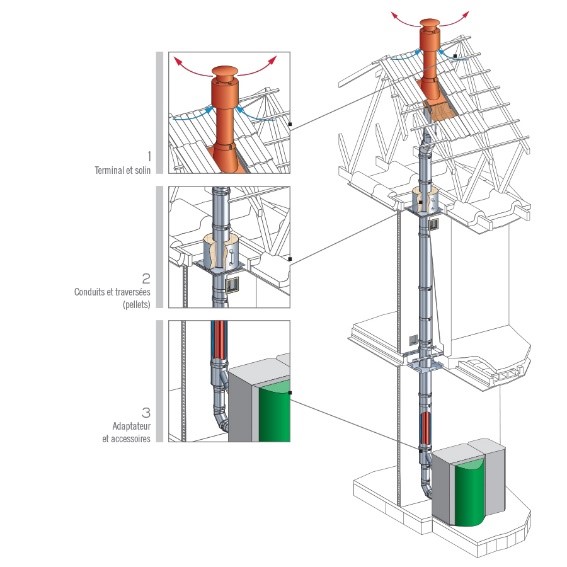 1
Terminal et solin

2
Conduits et traversées
(pellets)

3
Adaptateur
et accessoires