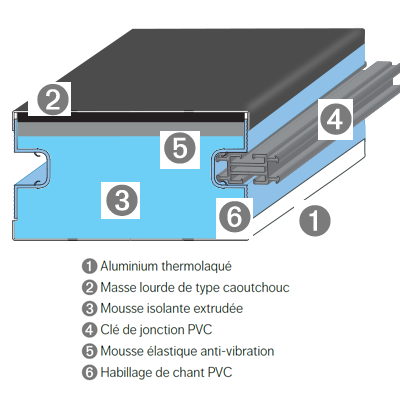 2
4
5
3
6
1

1 Aluminium thermolaqué
2 Masse lourde de type caoutchouc
3 Mousse isolante extrudée
4 Clé de jonction PVC
5 Mousse élastique anti-vibration
6 Habillage de chant PVC